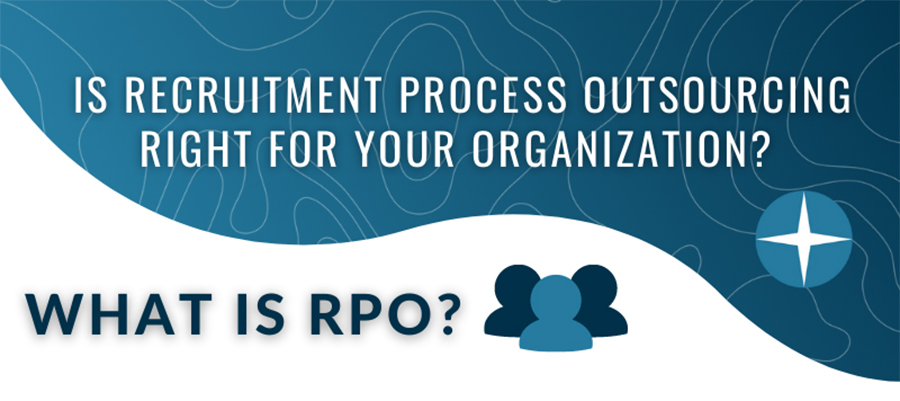 IS RECRUITMENT PROCESS OUTSOURCING RIGHT FOR YOUR ORGANIZATION?

WHAT IS RPO?