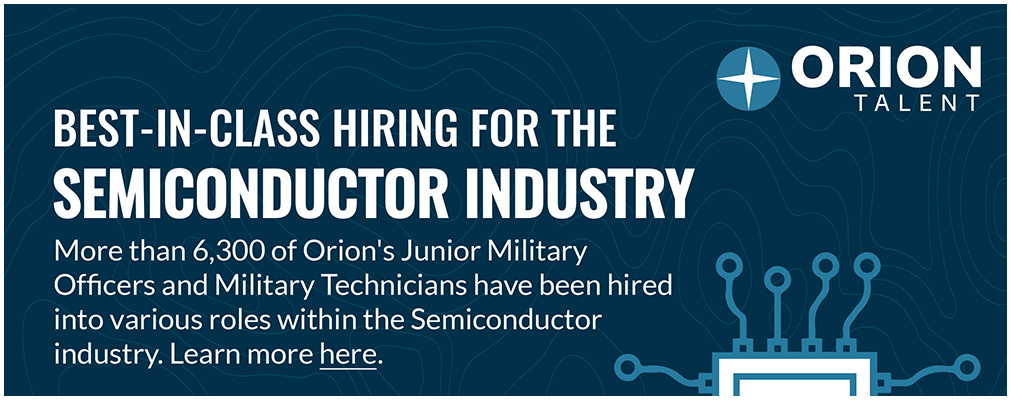 ORION
TALENT

BEST-IN-CLASS HIRING FOR THE
SEMICONDUCTOR INDUSTRY

More than 6,300 of Orion's Junior Military Officers and Military Technicians have been hired into various roles within the Semiconductor industry. Learn more here.